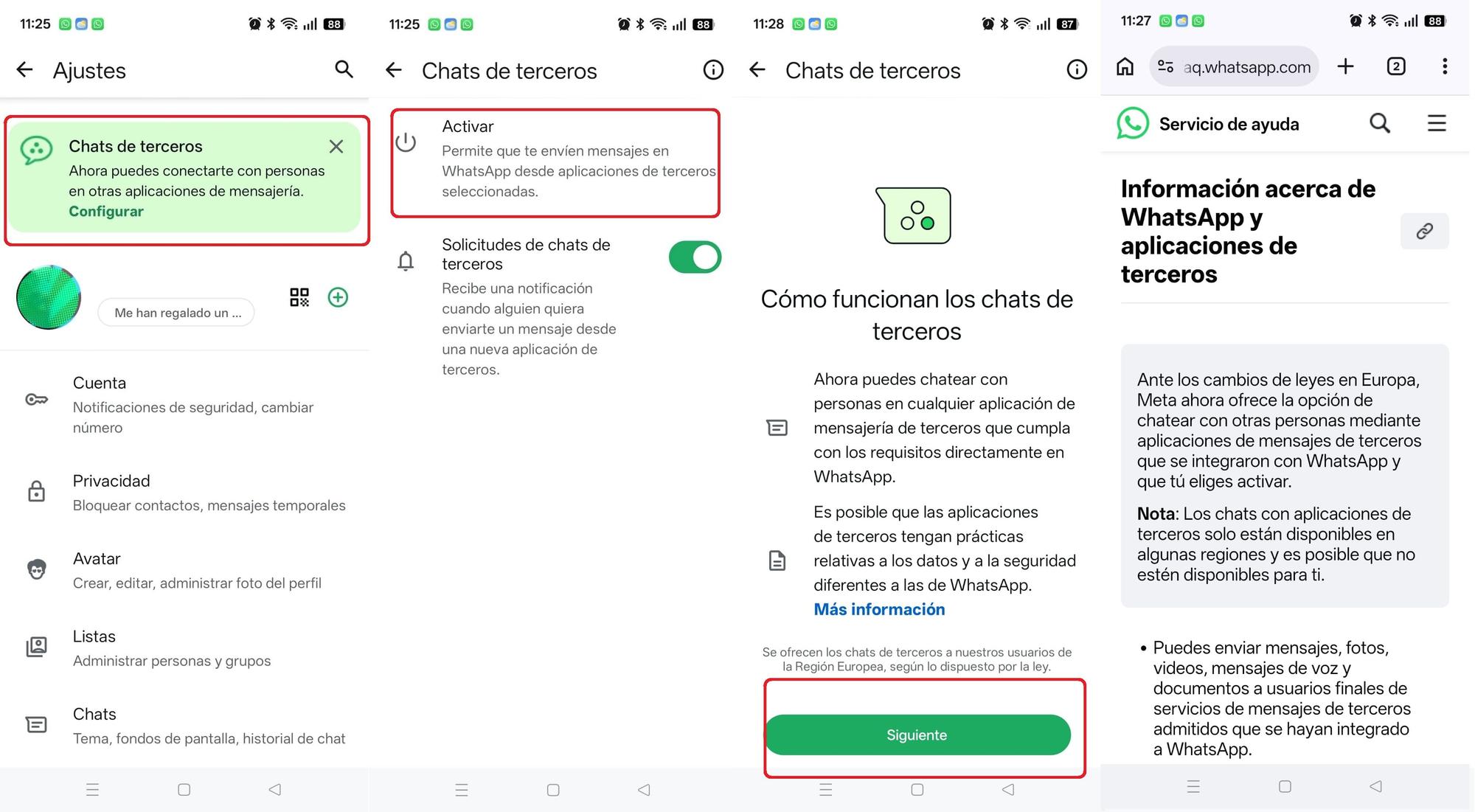 11:25 88

Ajustes

Chats de terceros
Ahora puedes conectarte con personas en otras aplicaciones de mensajería.
Configurar

Me han regalado un ...

Cuenta
Notificaciones de seguridad, cambiar número

Privacidad
Bloquear contactos, mensajes temporales

Avatar
Crear, editar, administrar foto del perfil

Listas
Administrar personas y grupos

Chats
Tema, fondos de pantalla, historial de chat

11:25 88

Chats de terceros

Activar
Permite que te envíen mensajes en WhatsApp desde aplicaciones de terceros seleccionadas.

Solicitudes de chats de terceros
Recibe una notificación cuando alguien quiera enviarte un mensaje desde una nueva aplicación de terceros.

11:28 87

Chats de terceros

Cómo funcionan los chats de terceros

Ahora puedes chatear con personas en cualquier aplicación de mensajería de terceros que cumpla con los requisitos directamente en WhatsApp.

Es posible que las aplicaciones de terceros tengan prácticas relativas a los datos y a la seguridad diferentes a las de WhatsApp.
Más información

Se ofrecen los chats de terceros a nuestros usuarios de la Región Europea, según lo dispuesto por la ley.

Siguiente

11:27 88

aq.whatsapp.com

2

Servicio de ayuda

Información acerca de WhatsApp y aplicaciones de terceros

Ante los cambios de leyes en Europa, Meta ahora ofrece la opción de chatear con otras personas mediante aplicaciones de mensajes de terceros que se integraron con WhatsApp y que tú eliges activar.

Nota: Los chats con aplicaciones de terceros solo están disponibles en algunas regiones y es posible que no estén disponibles para ti.

• Puedes enviar mensajes, fotos, videos, mensajes de voz y documentos a usuarios finales de servicios de mensajes de terceros admitidos que se hayan integrado a WhatsApp.